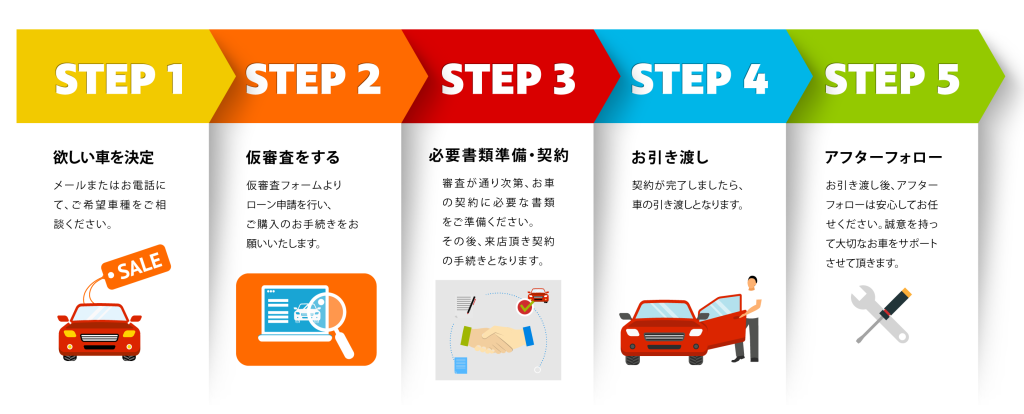 STEP 1

欲しい車を決定

メールまたはお電話にて、ご希望車種をご相談ください。

SALE

STEP 2

仮審査をする

仮審査フォームよりローン申請を行い、ご購入のお手続きをお願いいたします。

STEP 3

必要書類準備・契約

審査が通り次第、お車の契約に必要な書類をご準備ください。その後、来店頂き契約の手続きとなります。

STEP 4

お引き渡し

契約が完了しましたら、車の引き渡しとなります。

STEP 5

アフターフォロー

お引き渡し後、アフターフォローは安心してお任せください。誠意を持って大切なお車をサポートさせて頂きます。